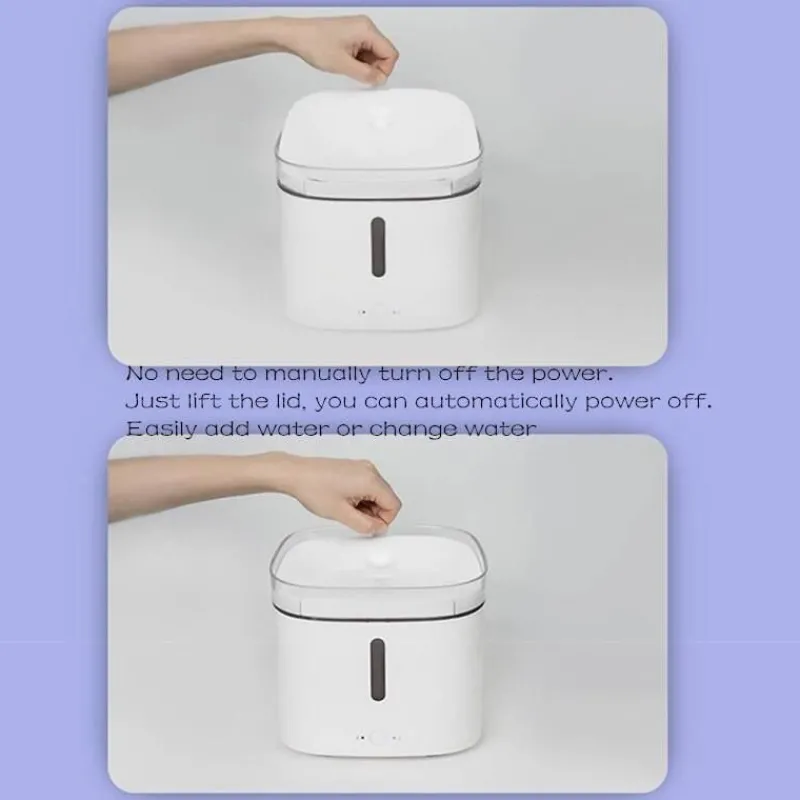 No need to manually turn off the power.
Just lift the lid, you can automatically power off.
Easily add water or change water