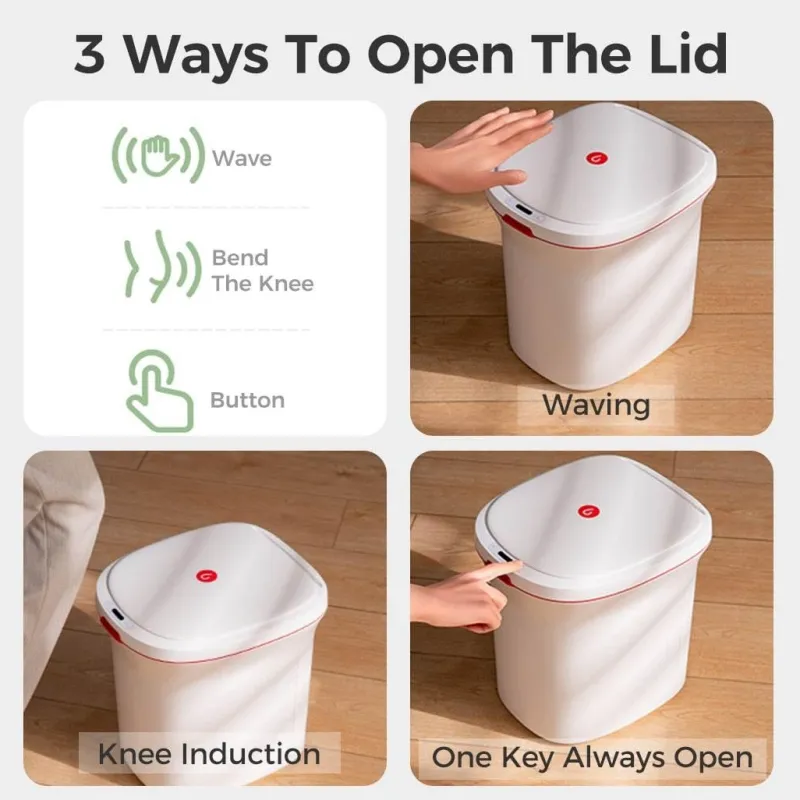 3 Ways To Open The Lid

Wave

Bend The Knee

Button

Waving

Knee Induction

One Key Always Open