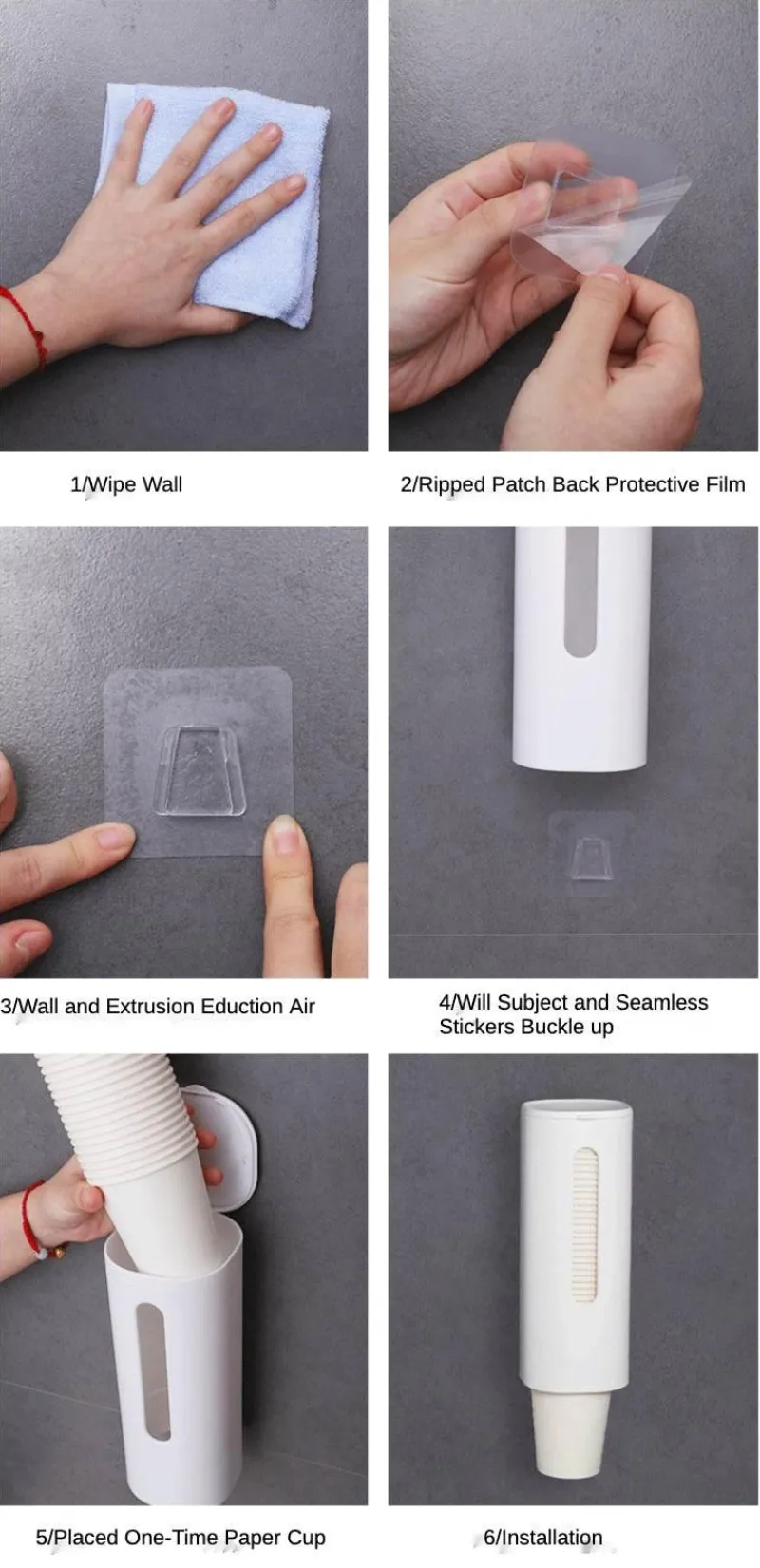 1/Wipe Wall

2/Ripped Patch Back Protective Film

3/Wall and Extrusion Eduction Air

4/Will Subject and Seamless Stickers Buckle up

5/Placed One-Time Paper Cup

6/Installation