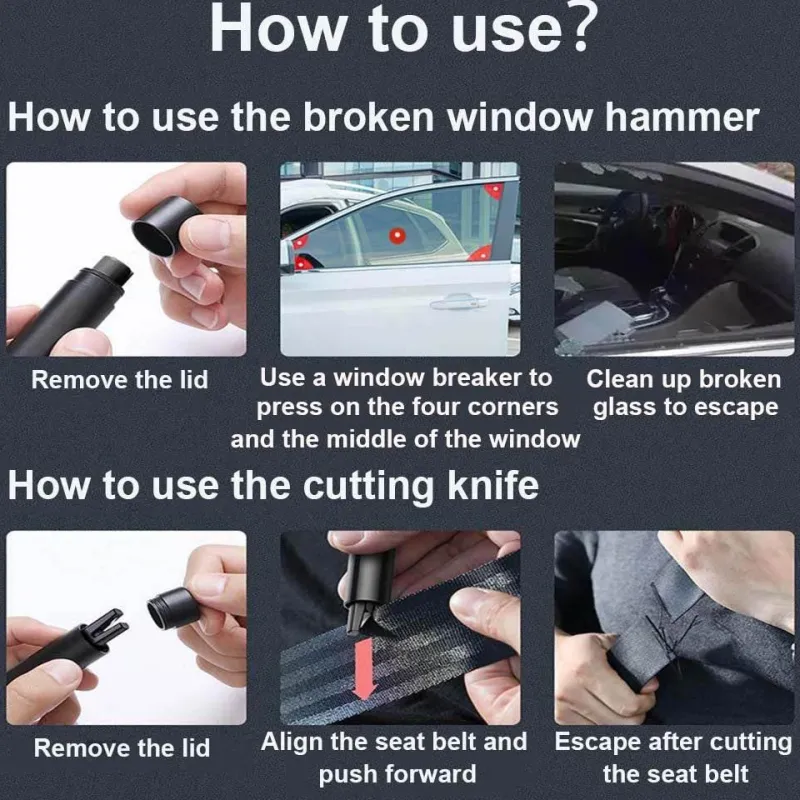 How to use?

How to use the broken window hammer

Remove the lid

Use a window breaker to press on the four corners and the middle of the window

Clean up broken glass to escape

How to use the cutting knife

Remove the lid

Align the seat belt and push forward

Escape after cutting the seat belt