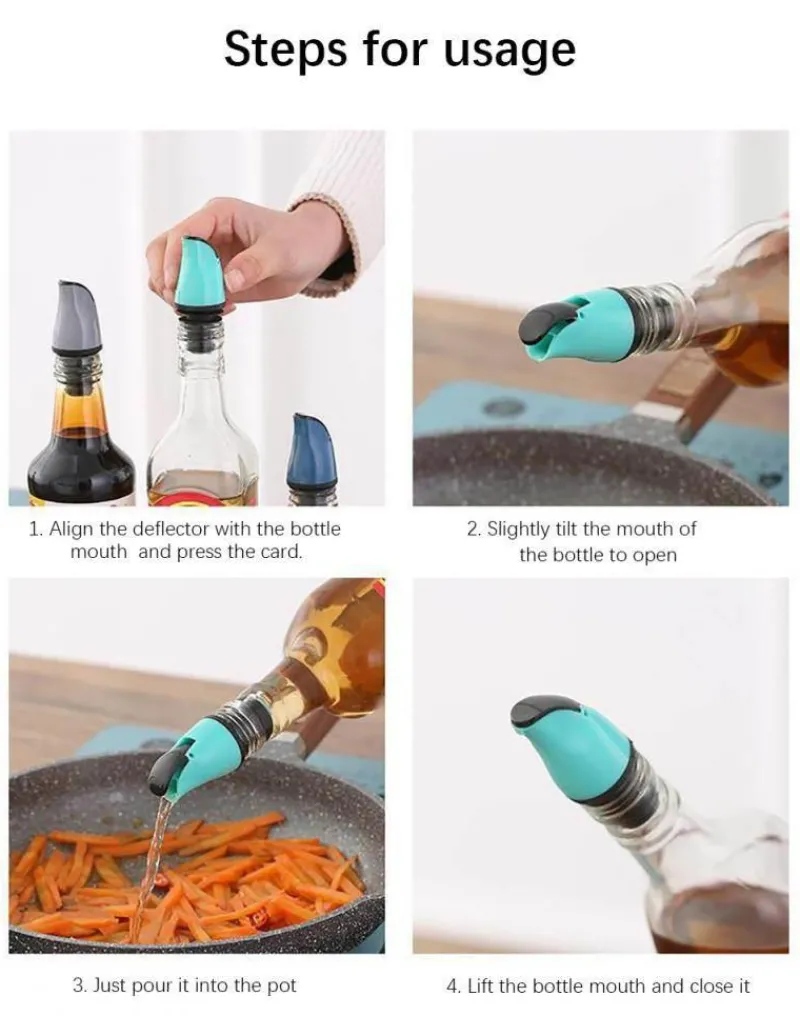 Steps for usage

1. Align the deflector with the bottle mouth and press the card.

2. Slightly tilt the mouth of the bottle to open

3. Just pour it into the pot

4. Lift the bottle mouth and close it